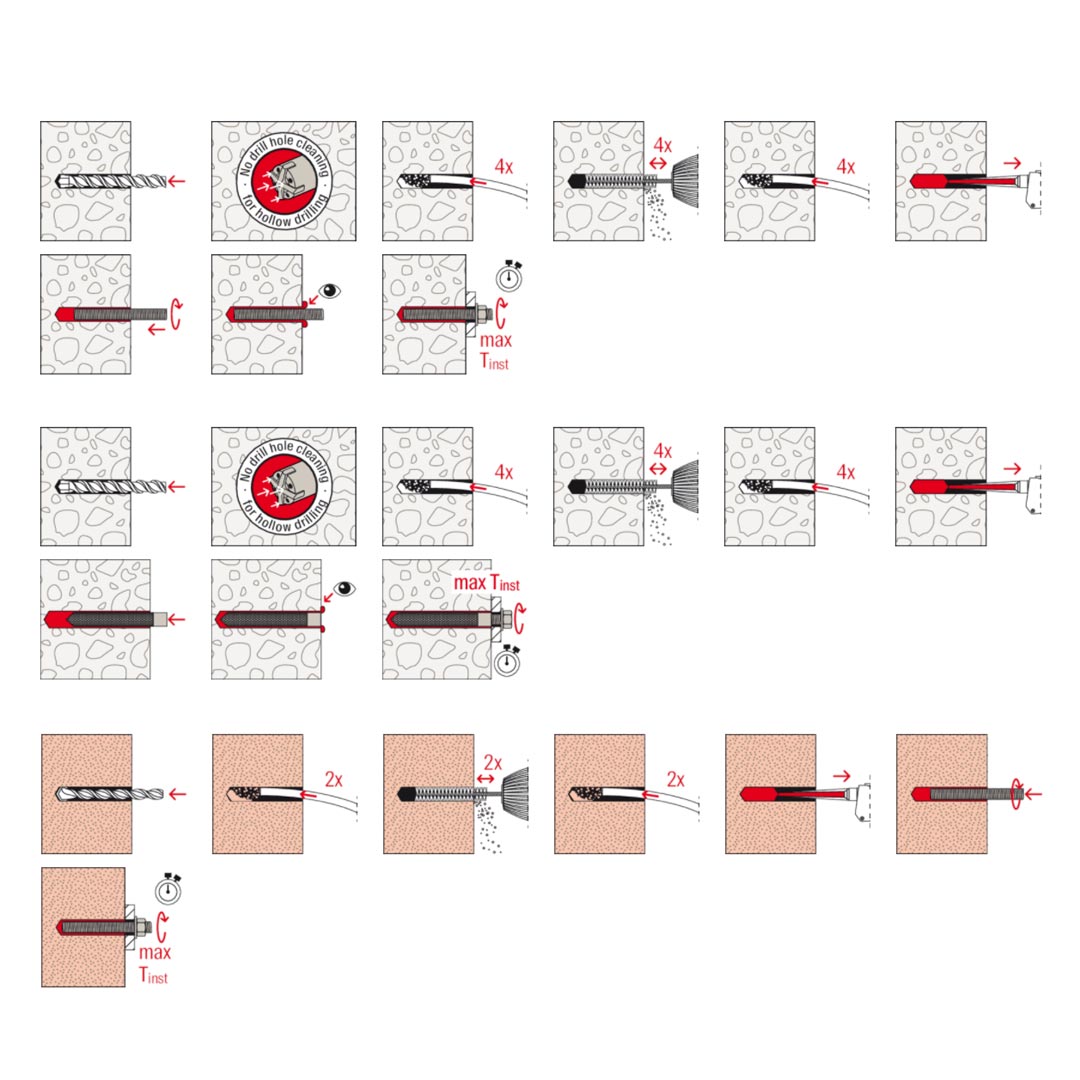 No drill hole cleaning for hollow drilling

4x

4x

4x

max
$T_{inst}$

No drill hole cleaning for hollow drilling

4x

4x

4x

max $T_{inst}$

2x

2x

2x

max
$T_{inst}$